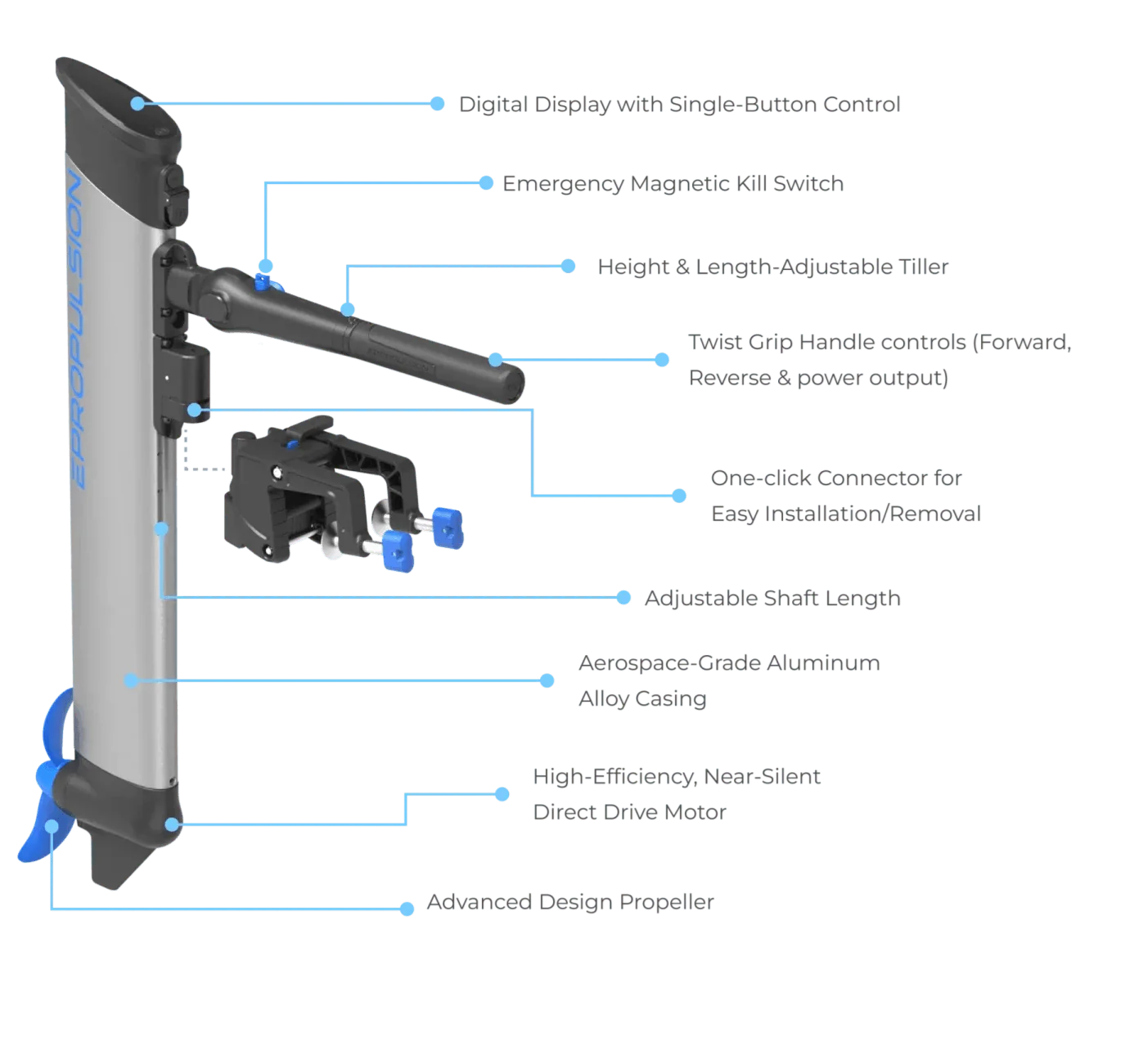 EPROPULSION

Digital Display with Single-Button Control

Emergency Magnetic Kill Switch

Height & Length-Adjustable Tiller

Twist Grip Handle controls (Forward, Reverse & power output)

One-click Connector for Easy Installation/Removal

Adjustable Shaft Length

Aerospace-Grade Aluminum Alloy Casing

High-Efficiency, Near-Silent Direct Drive Motor

Advanced Design Propeller