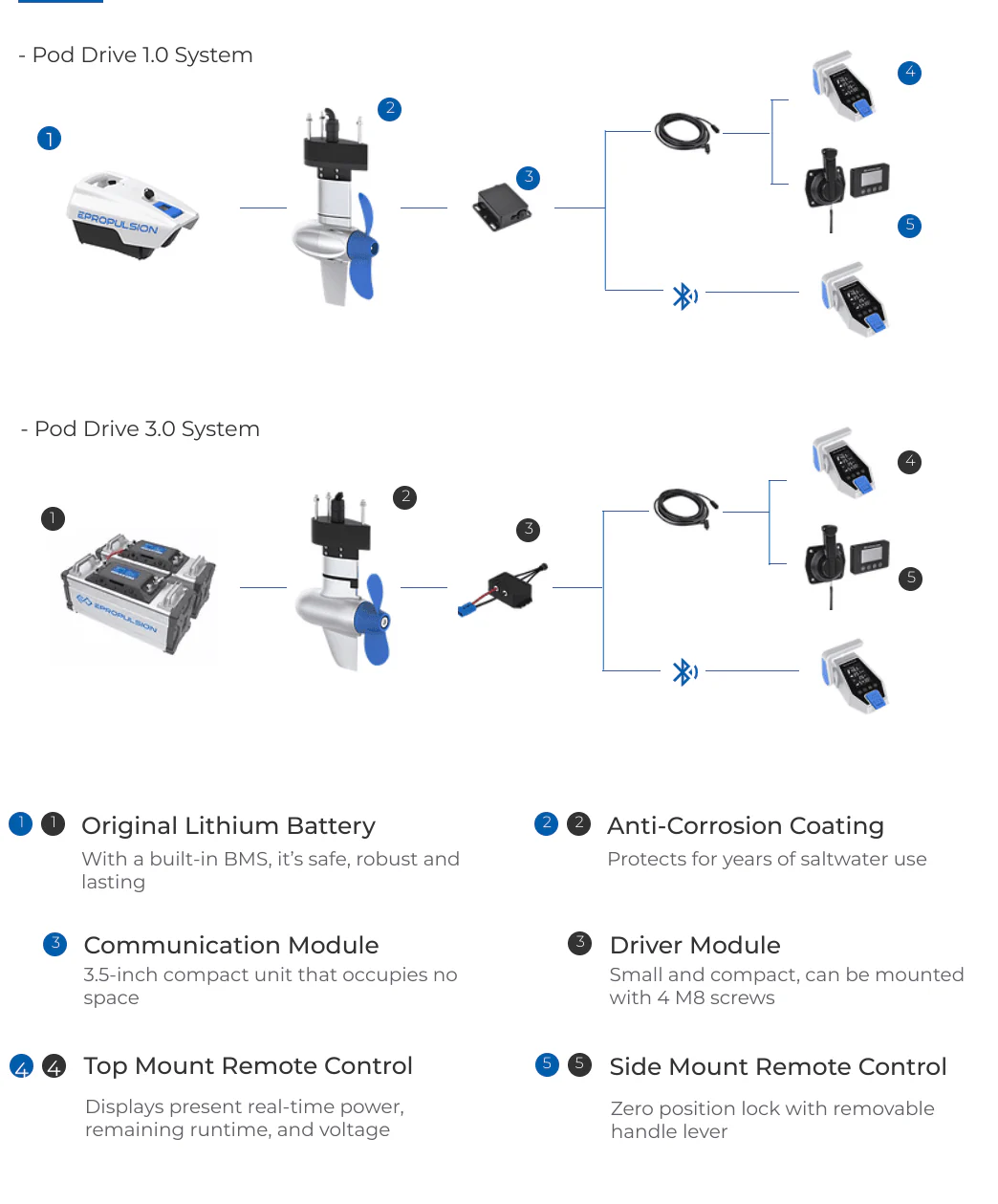 - Pod Drive 1.0 System

1

EPROPULSION

2

3

4

5

- Pod Drive 3.0 System

1

EPROPULSION

2

3

4

5

1 1 Original Lithium Battery
With a built-in BMS, it's safe, robust and lasting

2 2 Anti-Corrosion Coating
Protects for years of saltwater use

3 Communication Module
3.5-inch compact unit that occupies no space

3 Driver Module
Small and compact, can be mounted with 4 M8 screws

4 4 Top Mount Remote Control
Displays present real-time power, remaining runtime, and voltage

5 5 Side Mount Remote Control
Zero position lock with removable handle lever